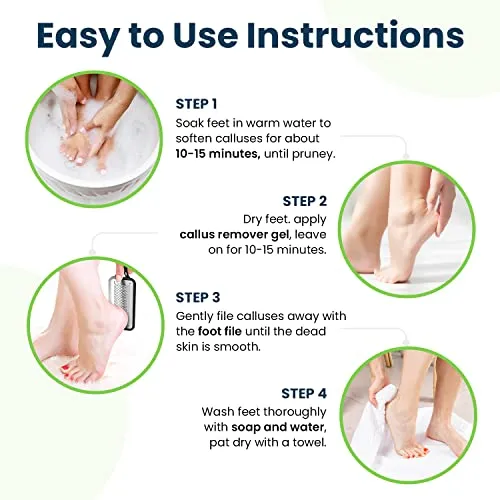 Easy to Use Instructions

STEP 1
Soak feet in warm water to soften calluses for about 10-15 minutes, until pruney.

STEP 2
Dry feet. apply callus remover gel, leave on for 10-15 minutes.

STEP 3
Gently file calluses away with the foot file until the dead skin is smooth.

STEP 4
Wash feet thoroughly with soap and water, pat dry with a towel.